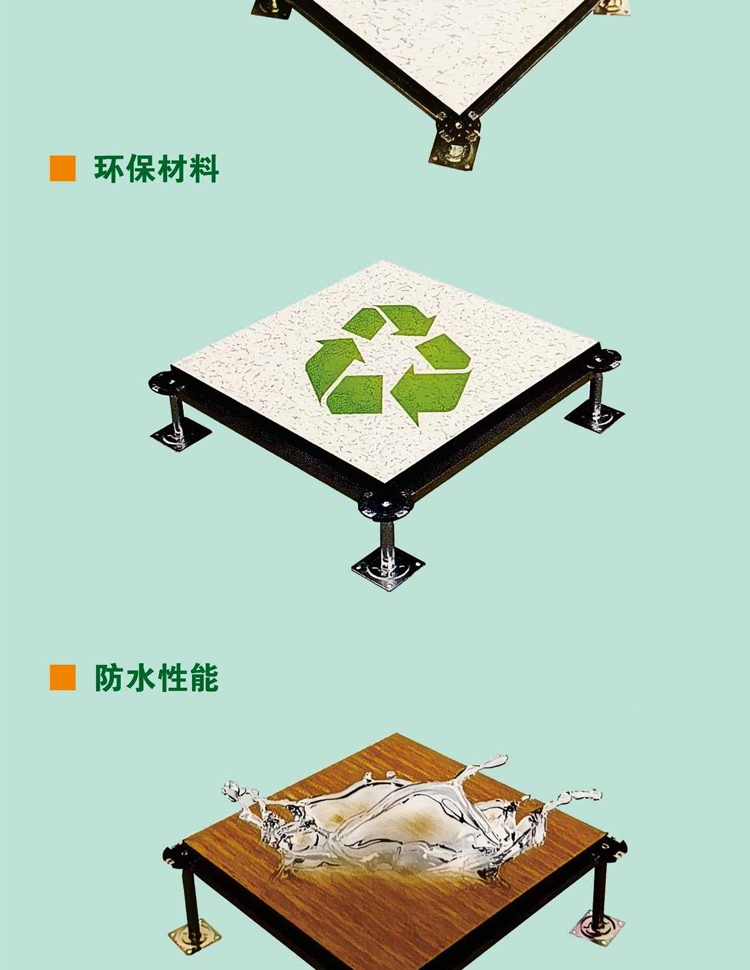 环保材料

防水性能