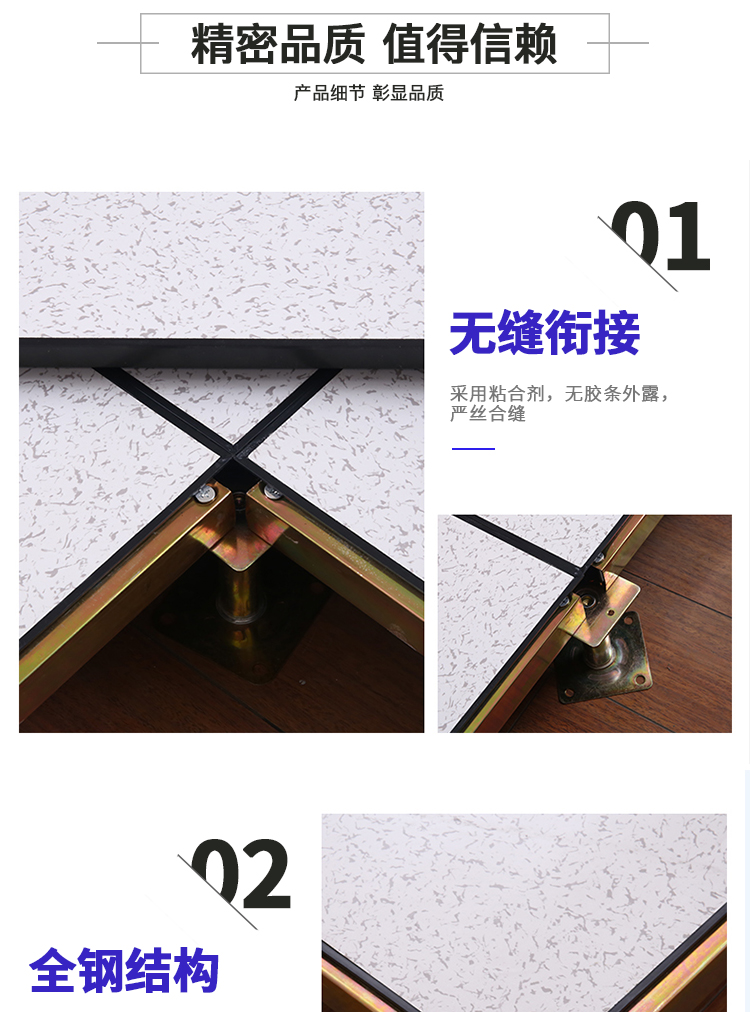 精密品质 值得信赖

产品细节 彰显品质

01

无缝衔接

采用粘合剂，无胶条外露，严丝合缝

02

全钢结构